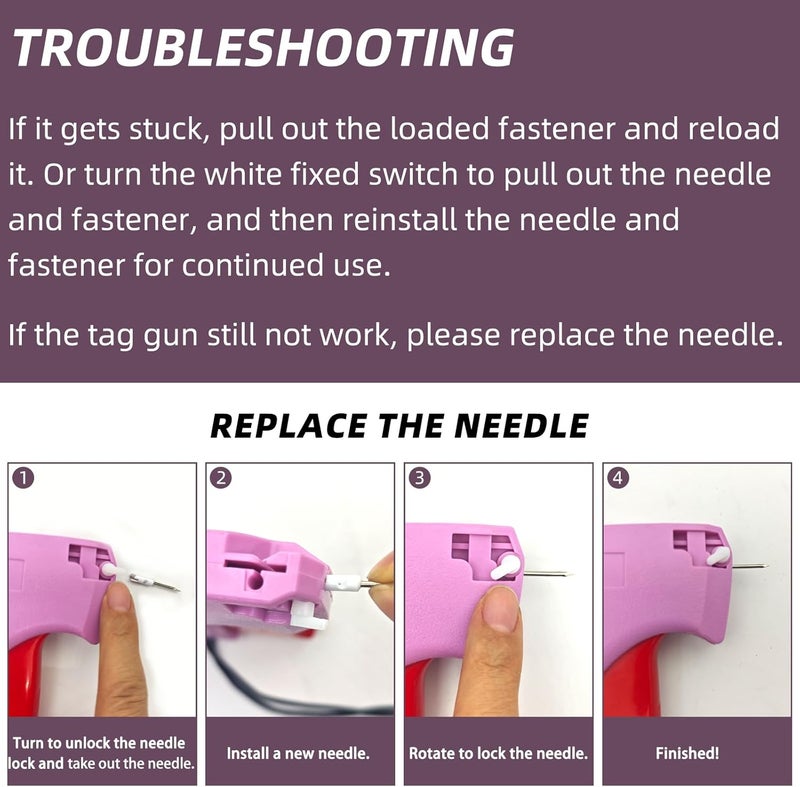 TROUBLESHOOTING

If it gets stuck, pull out the loaded fastener and reload it. Or turn the white fixed switch to pull out the needle and fastener, and then reinstall the needle and fastener for continued use.

If the tag gun still not work, please replace the needle.

REPLACE THE NEEDLE

1
Turn to unlock the needle lock and take out the needle.

2
Install a new needle.

3
Rotate to lock the needle.

4
Finished!